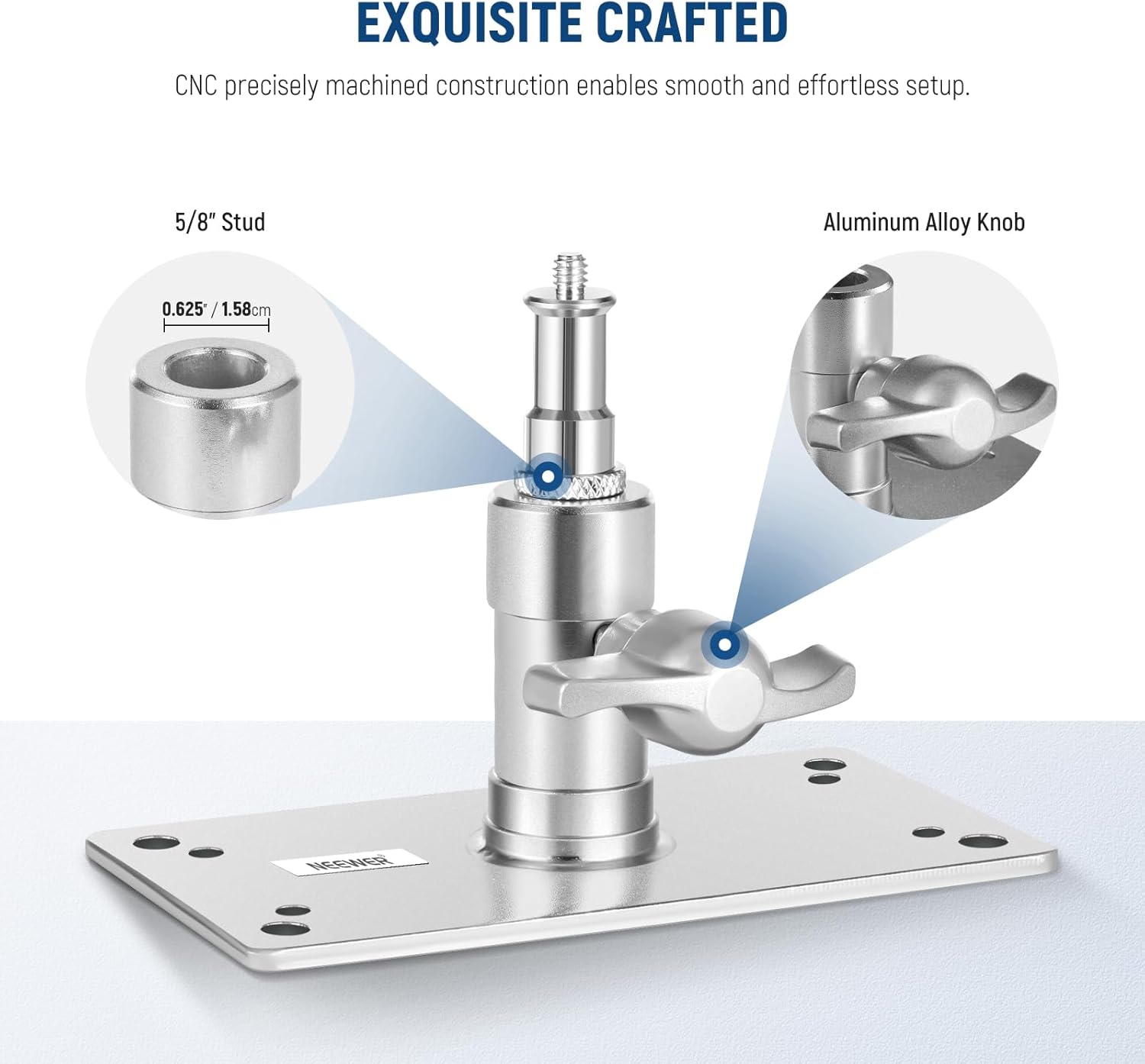 EXQUISITE CRAFTED

CNC precisely machined construction enables smooth and effortless setup.

5/8" Stud

0.625" / 1.58cm

Aluminum Alloy Knob

NEEWER