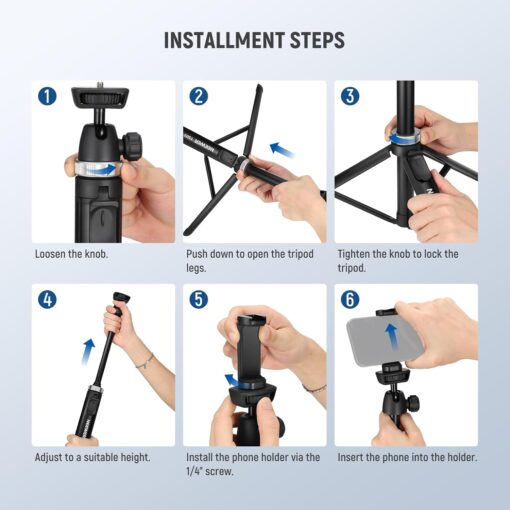 INSTALLMENT STEPS

1

Loosen the knob.

2

Push down to open the tripod legs.

3

Tighten the knob to lock the tripod.

4

Adjust to a suitable height.

5

Install the phone holder via the 1/4" screw.

6

Insert the phone into the holder.